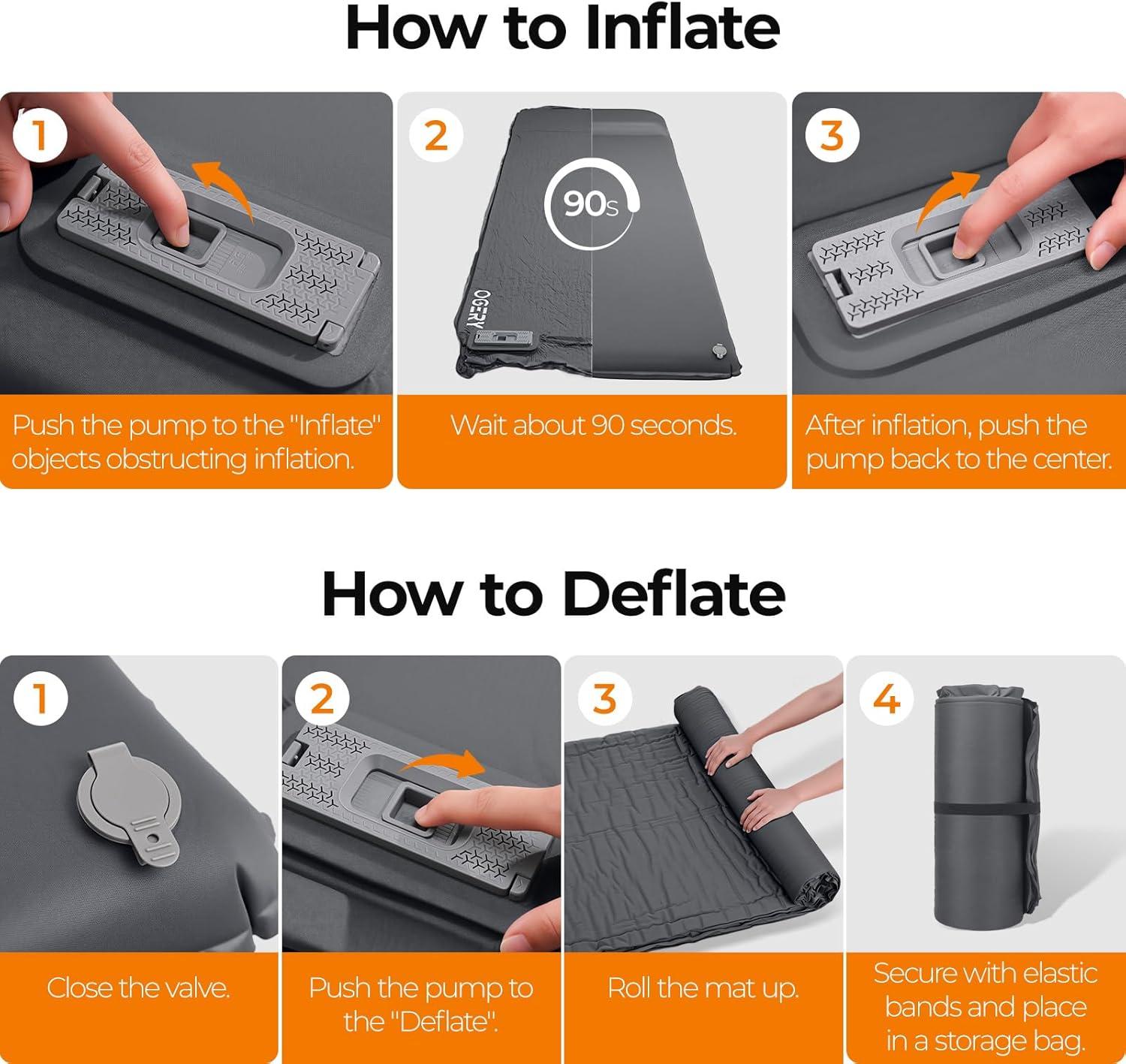 How to Inflate

1

Push the pump to the "Inflate" objects obstructing inflation.

2

90s

OGERY

Wait about 90 seconds.

3

After inflation, push the pump back to the center.

How to Deflate

1

Close the valve.

2

Push the pump to the "Deflate".

3

Roll the mat up.

4

Secure with elastic bands and place in a storage bag.